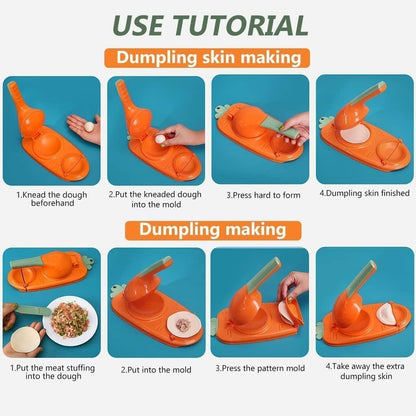 USE TUTORIAL

Dumpling skin making

1.Knead the dough beforehand

2.Put the kneaded dough into the mold

3.Press hard to form

4.Dumpling skin finished

Dumpling making

1.Put the meat stuffing into the dough

2.Put into the mold

3.Press the pattern mold

4.Take away the extra dumpling skin