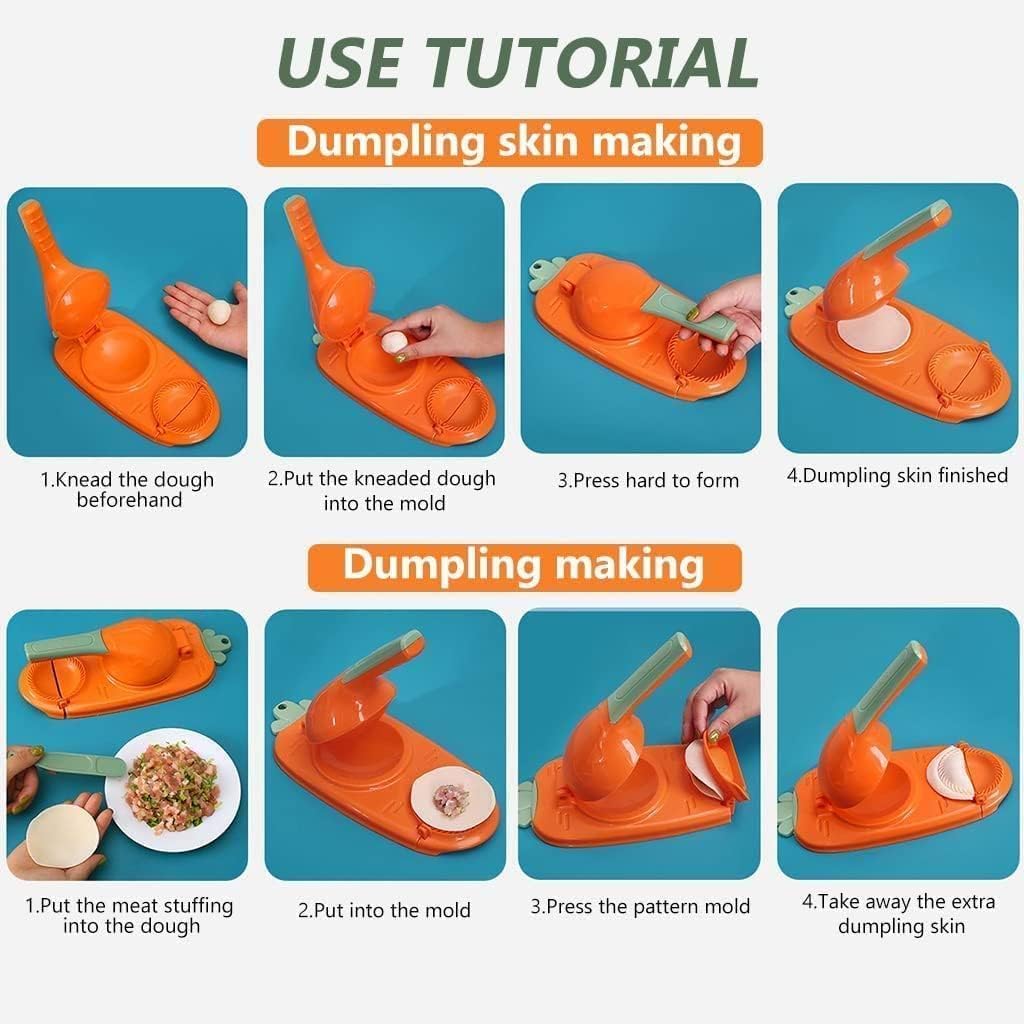 USE TUTORIAL

Dumpling skin making

1.Knead the dough beforehand

2.Put the kneaded dough into the mold

3.Press hard to form

4.Dumpling skin finished

Dumpling making

1.Put the meat stuffing into the dough

2.Put into the mold

3.Press the pattern mold

4.Take away the extra dumpling skin