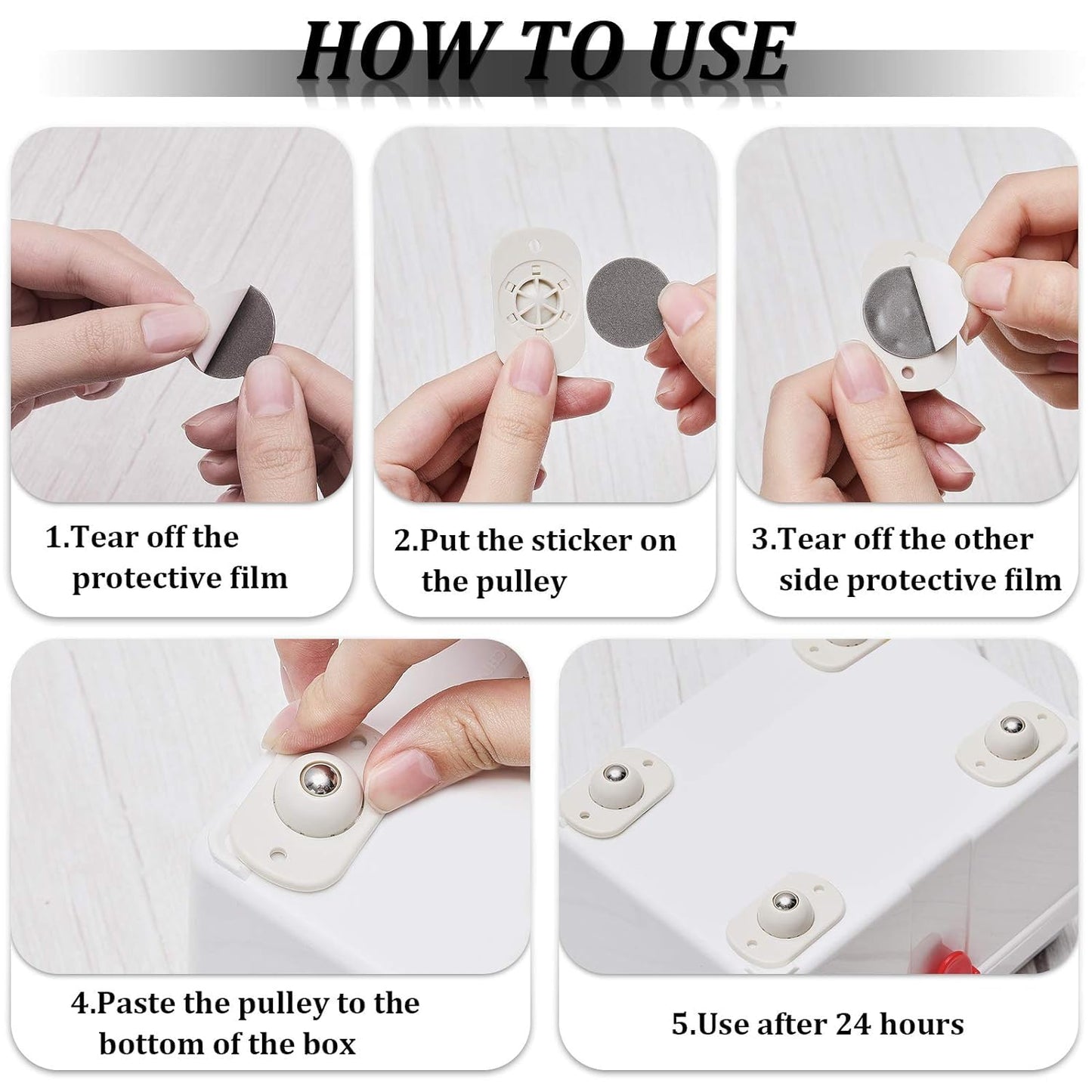 HOW TO USE

1.Tear off the protective film

2.Put the sticker on the pulley

3.Tear off the other side protective film

4.Paste the pulley to the bottom of the box

5.Use after 24 hours