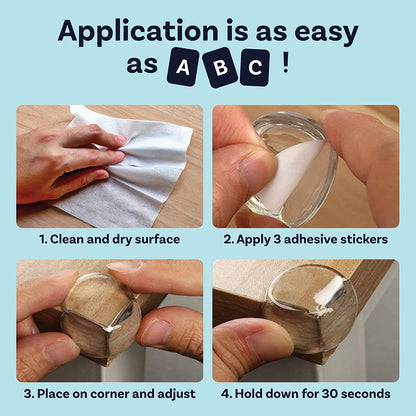 Application is as easy as A B C !

1. Clean and dry surface

2. Apply 3 adhesive stickers

3. Place on corner and adjust

4. Hold down for 30 seconds