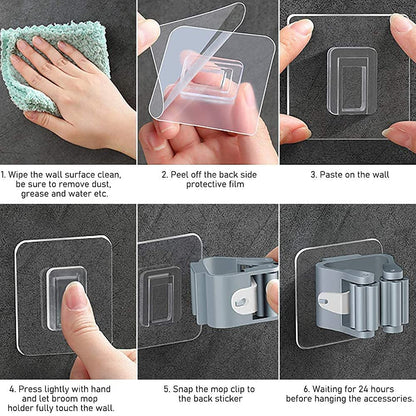 1. Wipe the wall surface clean, be sure to remove dust, grease and water etc.

2. Peel off the back side protective film

3. Paste on the wall

4. Press lightly with hand and let broom mop holder fully touch the wall.

5. Snap the mop clip to the back sticker

6. Waiting for 24 hours before hanging the accessories.