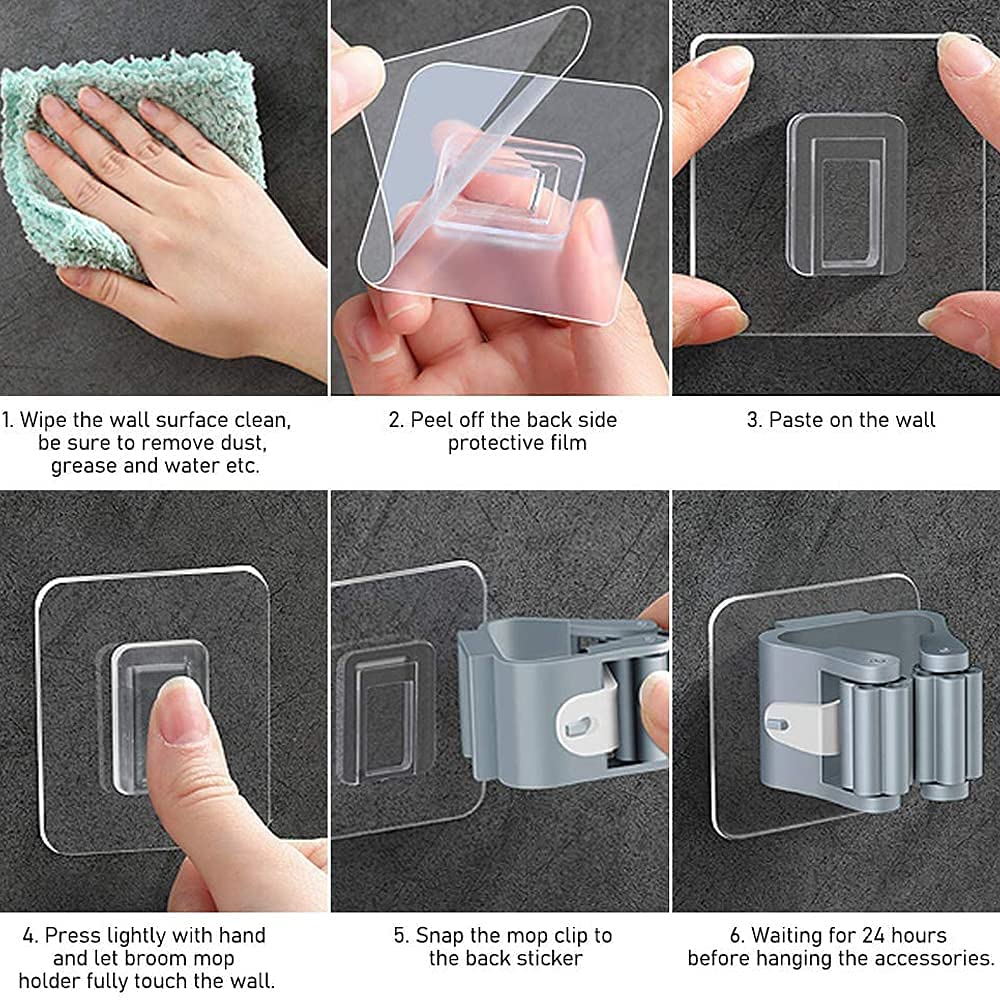 1. Wipe the wall surface clean, be sure to remove dust, grease and water etc.

2. Peel off the back side protective film

3. Paste on the wall

4. Press lightly with hand and let broom mop holder fully touch the wall.

5. Snap the mop clip to the back sticker

6. Waiting for 24 hours before hanging the accessories.