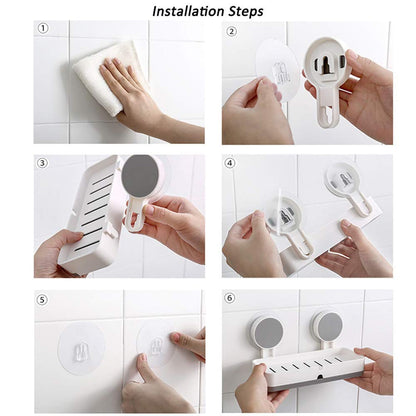 Installation Steps

①

②

③

④

⑤

⑥